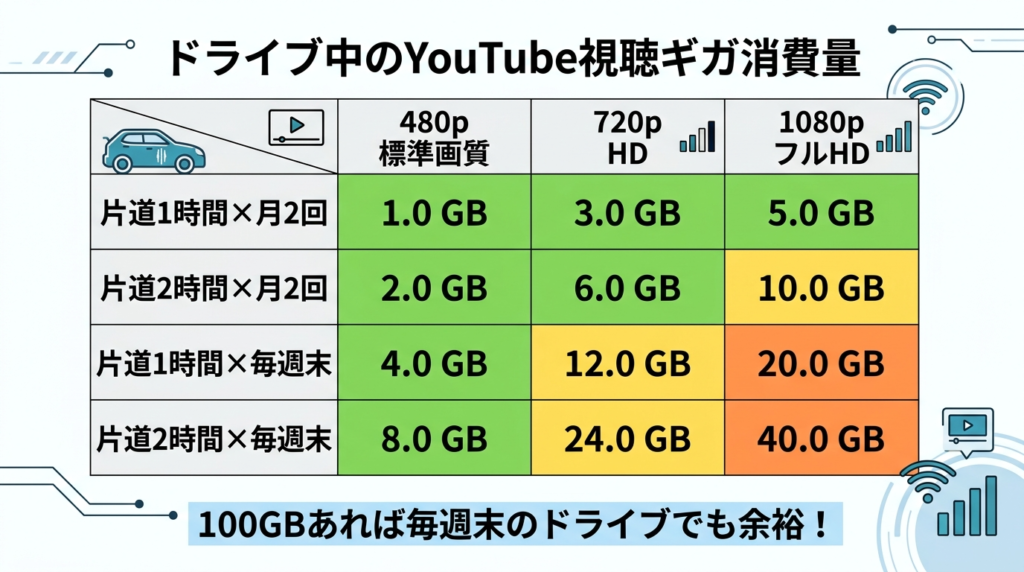 ドライブ中のYouTube視聴ギガ消費量

| | 480p 標準画質 | 720p HD | 1080p フルHD |
|---|---|---|---|
| 片道1時間×月2回 | 1.0 GB | 3.0 GB | 5.0 GB |
| 片道2時間×月2回 | 2.0 GB | 6.0 GB | 10.0 GB |
| 片道1時間×毎週末 | 4.0 GB | 12.0 GB | 20.0 GB |
| 片道2時間×毎週末 | 8.0 GB | 24.0 GB | 40.0 GB |

100GBあれば毎週末のドライブでも余裕！