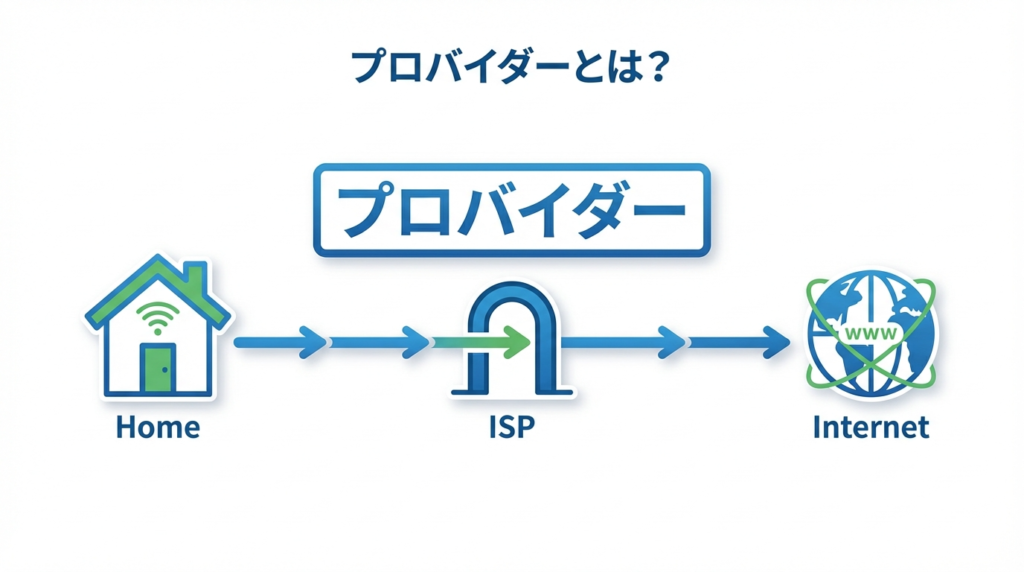 プロバイダーとは？

プロバイダー

Home

ISP

www

Internet