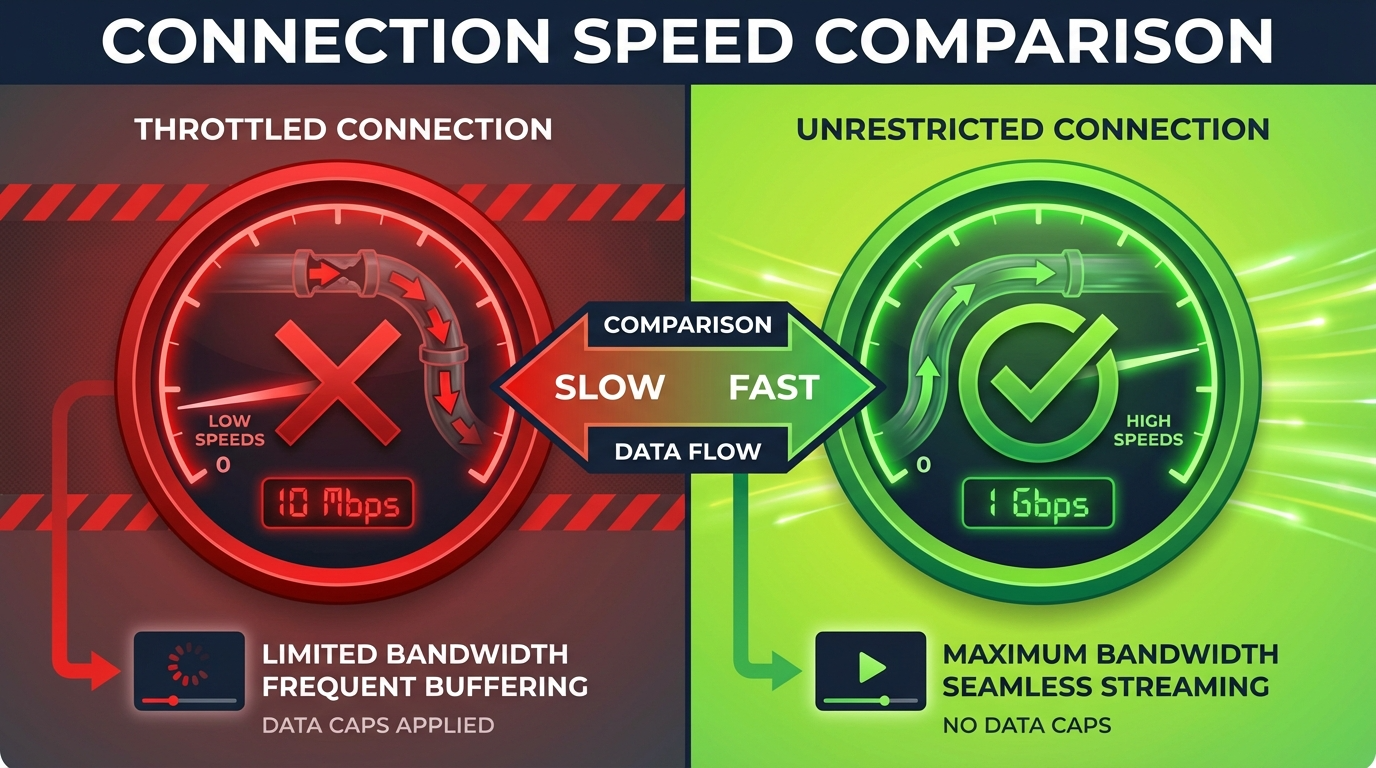 CONNECTION SPEED COMPARISON

THROTTLED CONNECTION

LOW SPEEDS

0

10 Mbps

LIMITED BANDWIDTH
FREQUENT BUFFERING

DATA CAPS APPLIED

COMPARISON

SLOW

FAST

DATA FLOW

UNRESTRICTED CONNECTION

HIGH SPEEDS

0

1 Gbps

MAXIMUM BANDWIDTH
SEAMLESS STREAMING

NO DATA CAPS