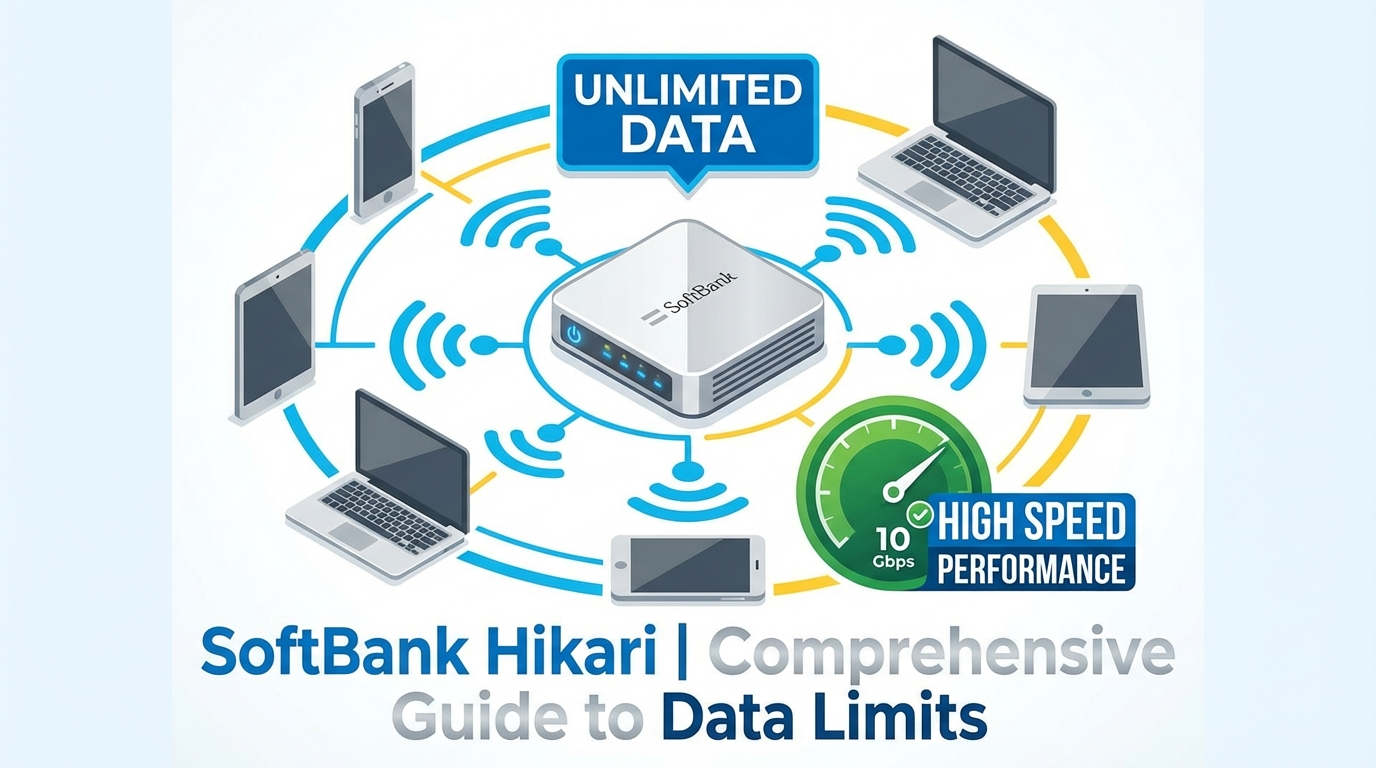 UNLIMITED DATA

SoftBank

10 Gbps

HIGH SPEED PERFORMANCE

SoftBank Hikari | Comprehensive Guide to Data Limits