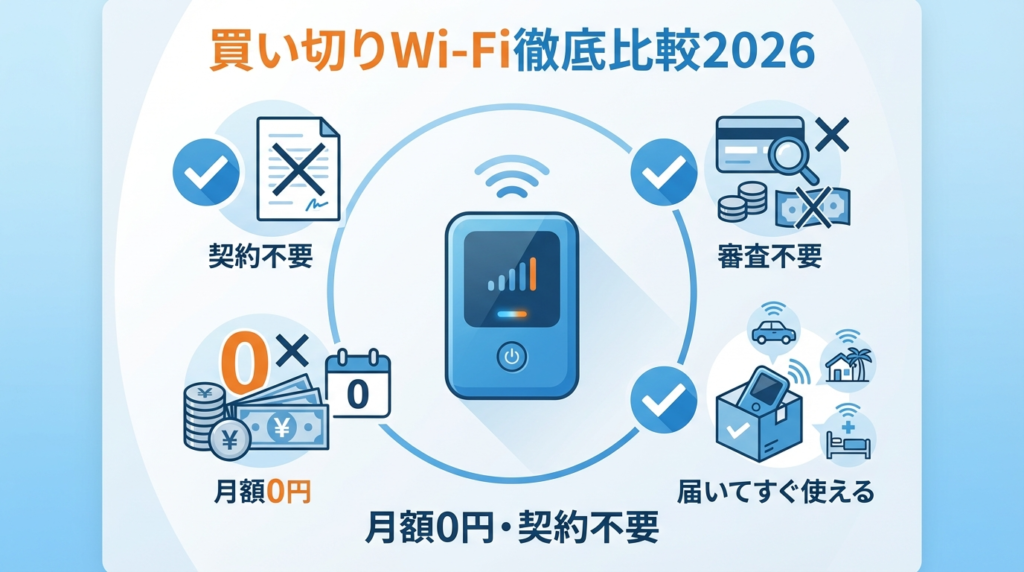 買い切りWi-Fi徹底比較2026

契約不要

審査不要

0

0

月額0円

届いてすぐ使える

月額0円・契約不要