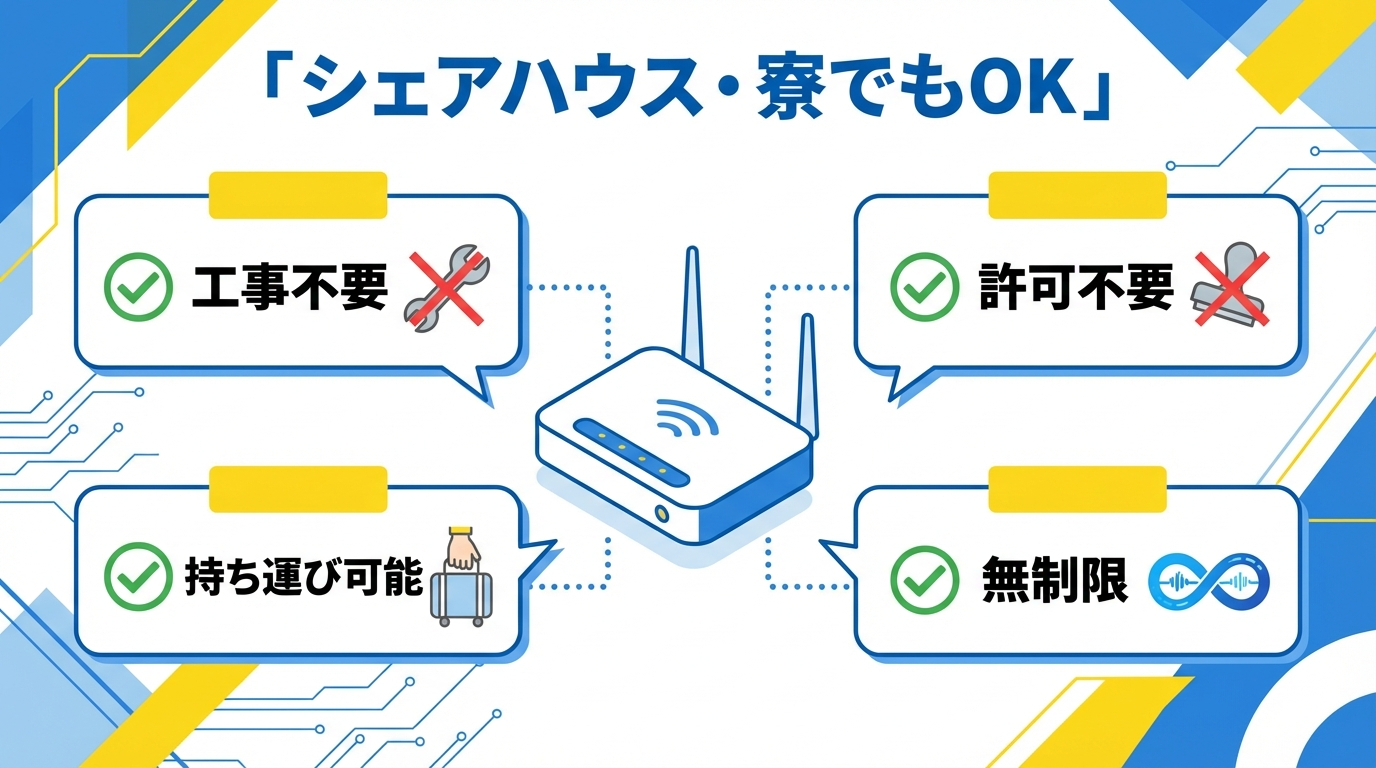 「シェアハウス・寮でもOK」

工事不要

許可不要

持ち運び可能

無制限